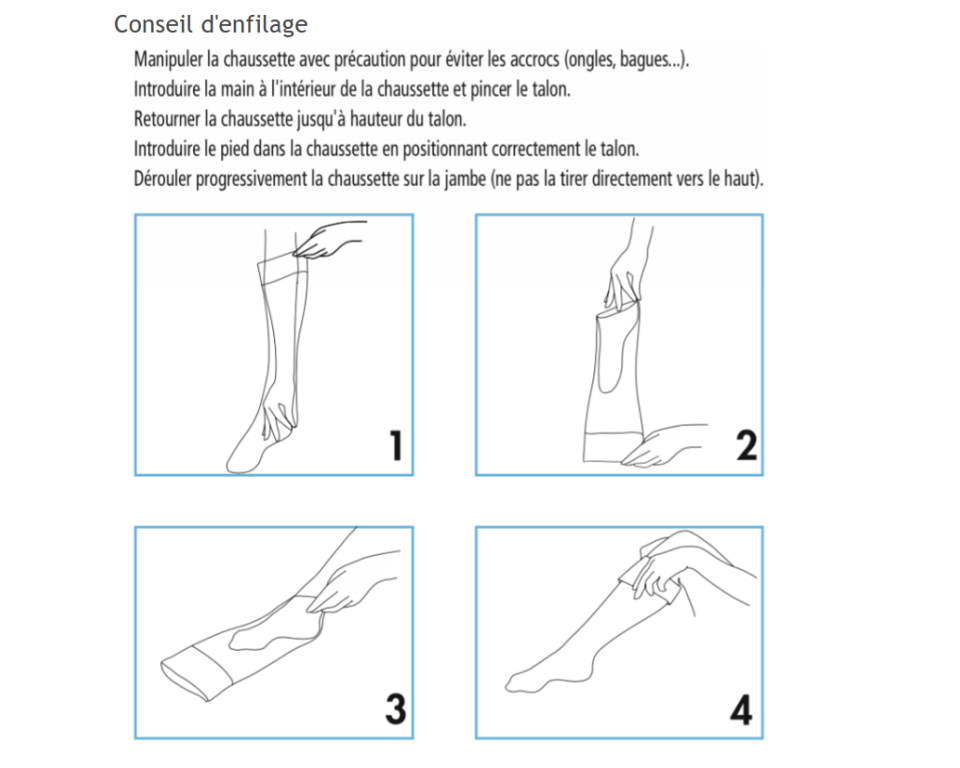 Conseil d'enfilage

Manipuler la chaussette avec précaution pour éviter les accrocs (ongles, bagues...).
Introduire la main à l'intérieur de la chaussette et pincer le talon.
Retourner la chaussette jusqu'à hauteur du talon.
Introduire le pied dans la chaussette en positionnant correctement le talon.
Dérouler progressivement la chaussette sur la jambe (ne pas la tirer directement vers le haut).

1

2

3

4