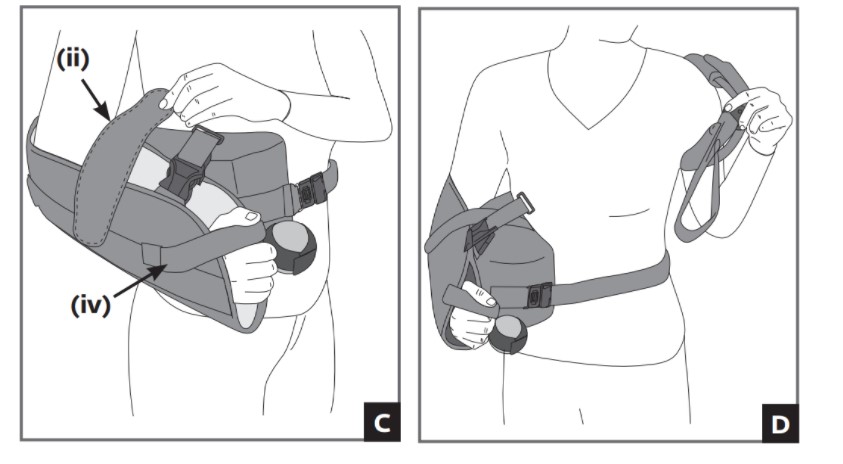 (ii)
(iv)
C
D